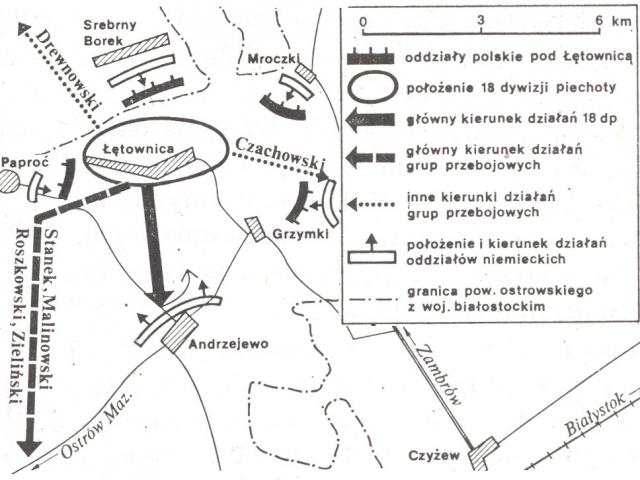 Srebrny Borek

Drewnowski

Mroczki

Łętownica

Czachowski

Paproć

Grzymki

Stanek, Malinowski

Roszkowski, Zieliński

Andrzejewo

Ostrów Maz.

Zambrów

Białystok

Czyżew

0 3 6 km

oddziały polskie pod Łętownicą

położenie 18 dywizji piechoty

główny kierunek działań 18 dp

główny kierunek działań grup przebojowych

inne kierunki działań grup przebojowych

położenie i kierunek działań oddziałów niemieckich

granica pow. ostrowskiego z woj. białostockim